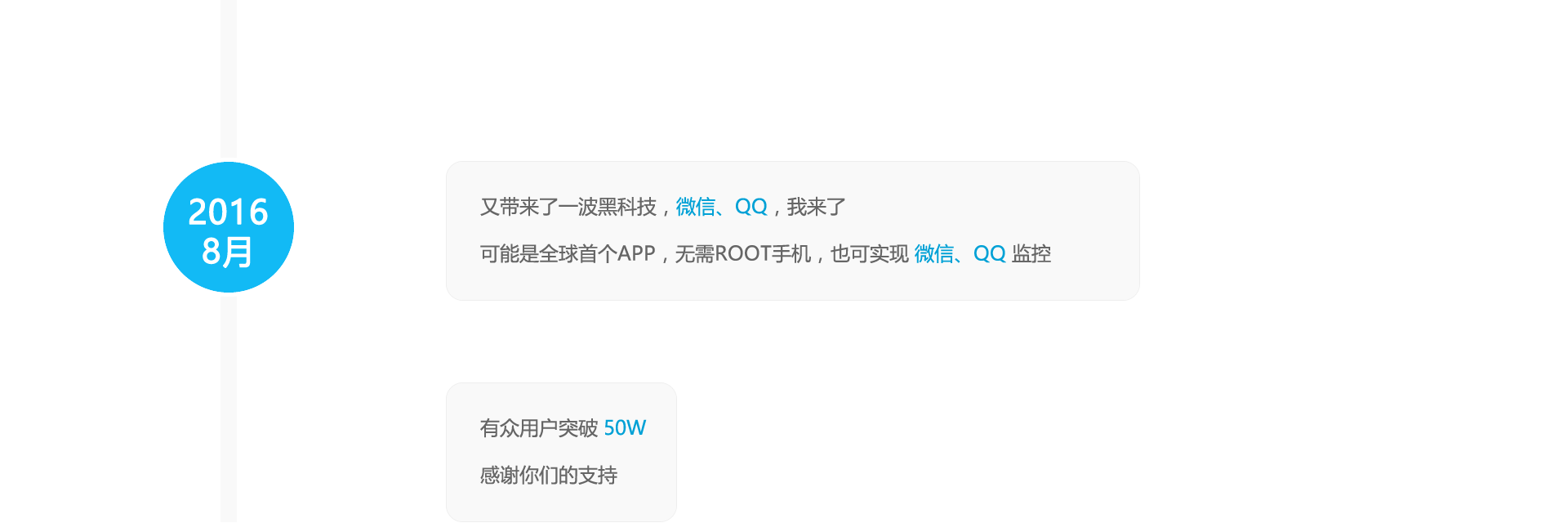 2016
8月

又带来了一波黑科技，微信、QQ，我来了

可能是全球首个APP，无需ROOT手机，也可实现 微信、QQ 监控

有众用户突破 50W

感谢你们的支持